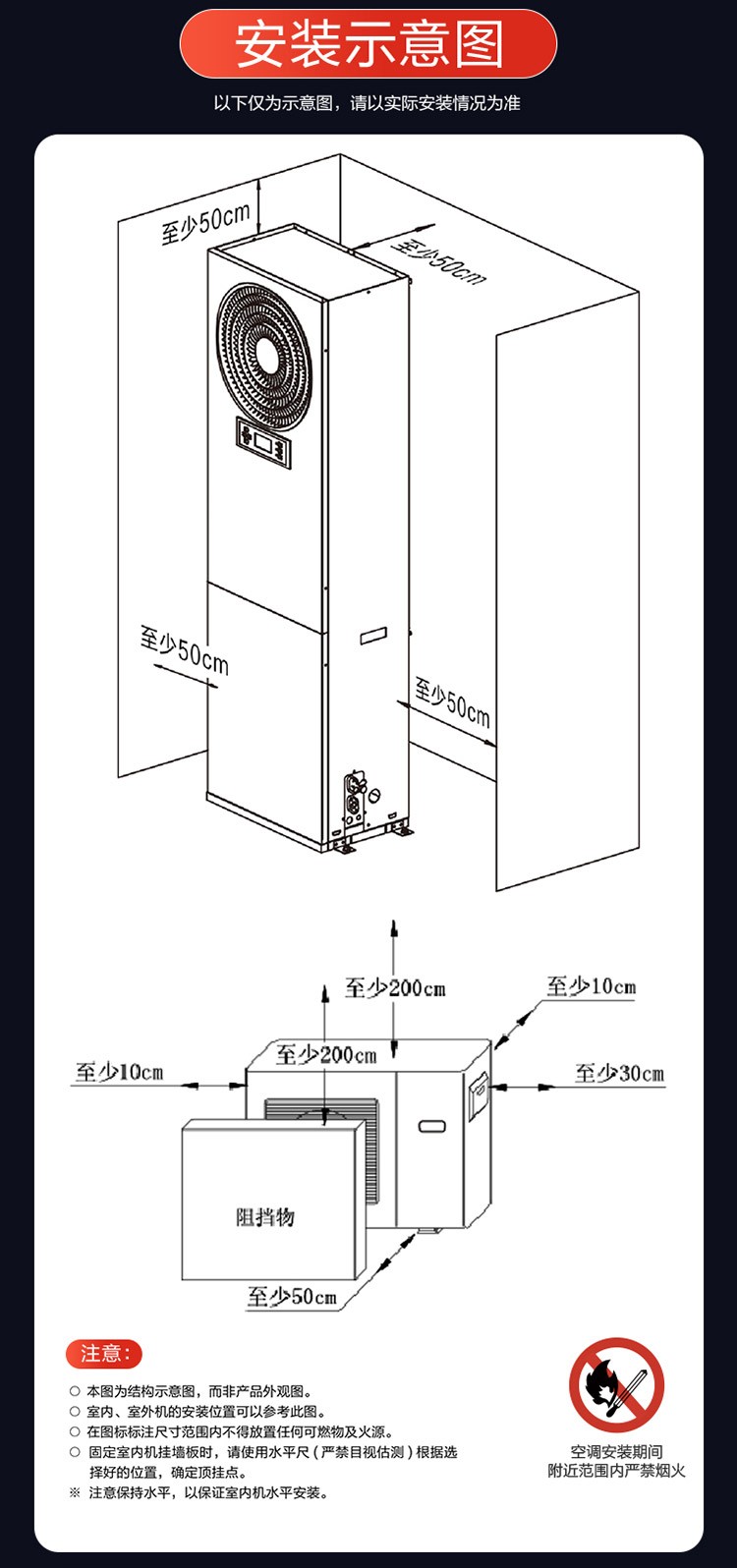 安装示意图

以下仅为示意图，请以实际安装情况为准

至少50cm

至少50cm

至少50cm

至少50cm

至少200cm

至少10cm

至少200cm

至少10cm

至少30cm

阻挡物

至少50cm

注意：

○ 本图为结构示意图，而非产品外观图。
○ 室内、室外机的安装位置可以参考此图。
○ 在图标标注尺寸范围内不得放置任何可燃物及火源。
○ 固定室内机挂墙板时，请使用水平尺（严禁目视估测）根据选择好的位置，确定顶挂点。
※ 注意保持水平，以保证室内机水平安装。

空调安装期间
附近范围内严禁烟火